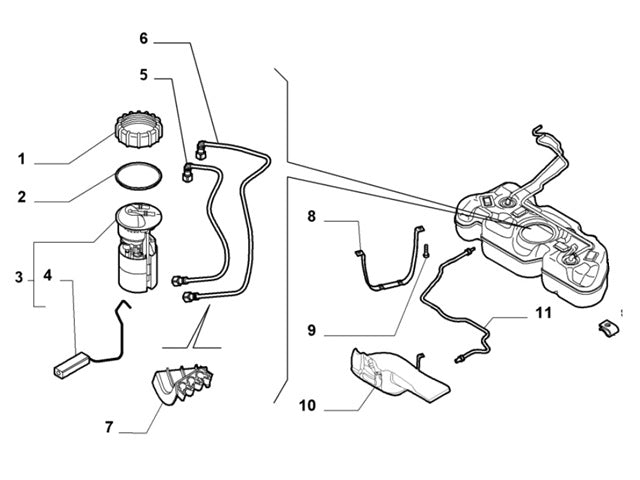 6
5
1
2
3
4
7
8
9
10
11