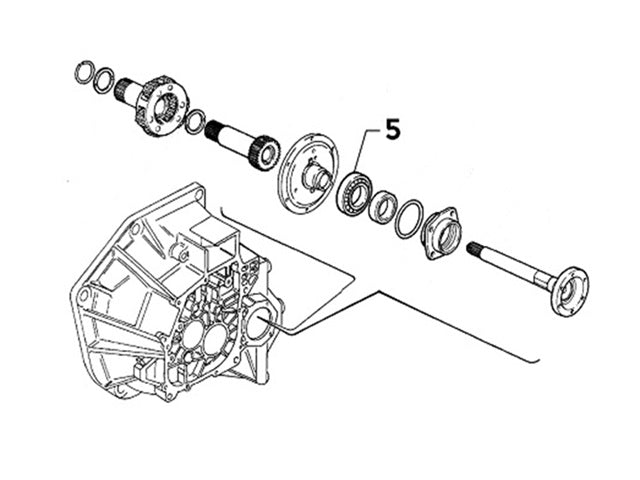 5