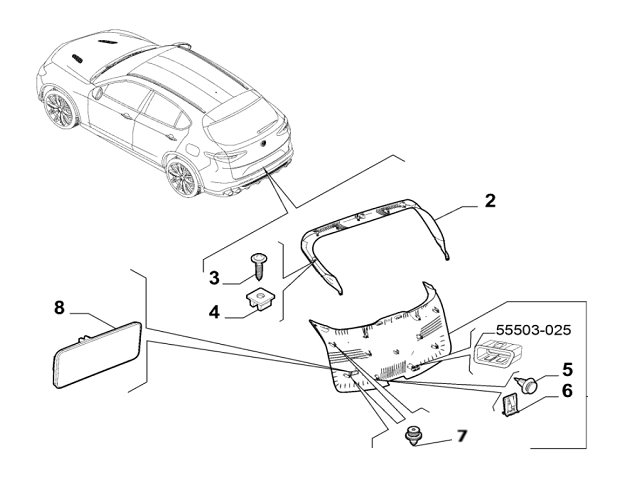 2
3
4
8
55503-025
5
6
7