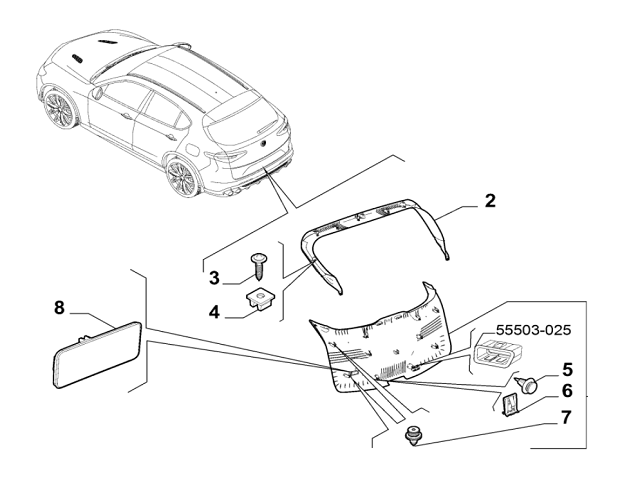 2
3
4
8
55503-025
5
6
7