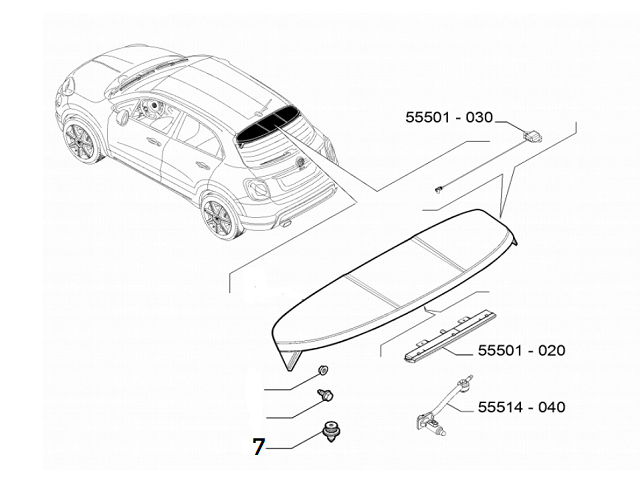 55501 - 030

55501 - 020

55514 - 040

7