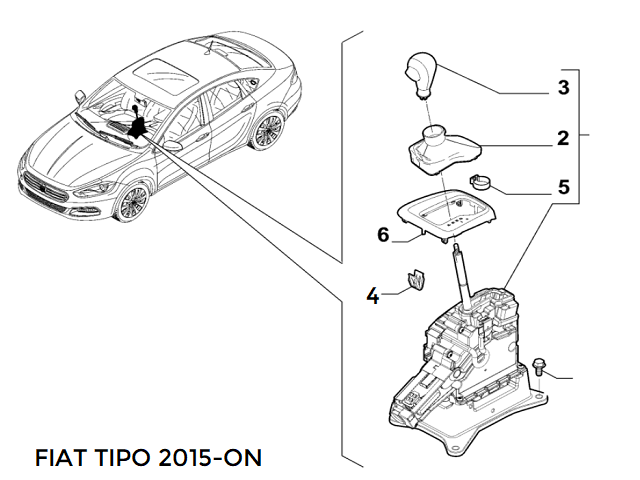 3
2
5
6
4
FIAT TIPO 2015-ON