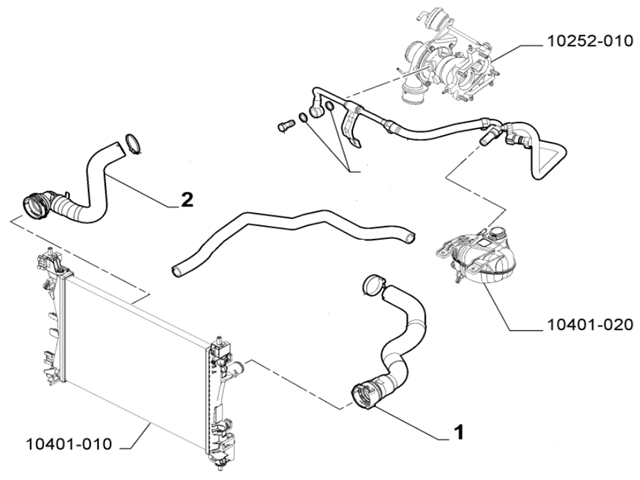 10252-010

2

10401-020

1

10401-010