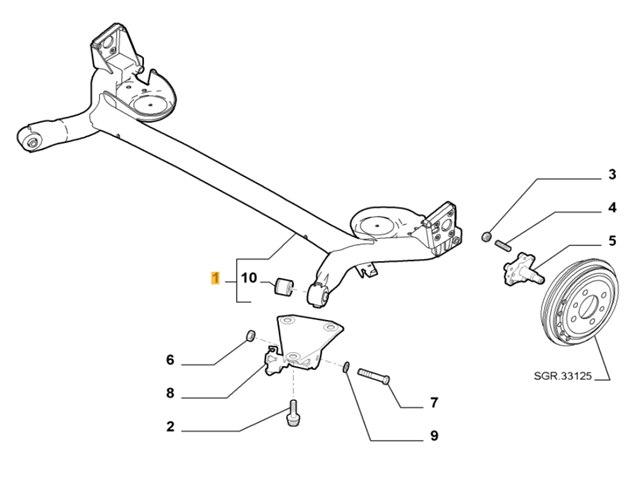 3
4
5
1
10
6
8
2
7
9
SGR.33125