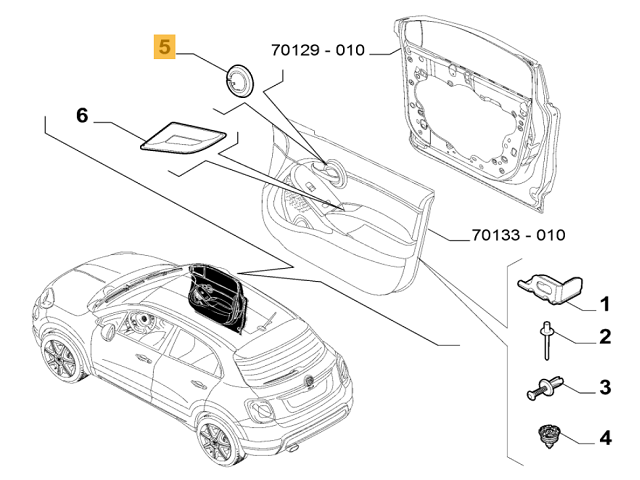 5
70129 - 010
6
70133 - 010
1
2
3
4