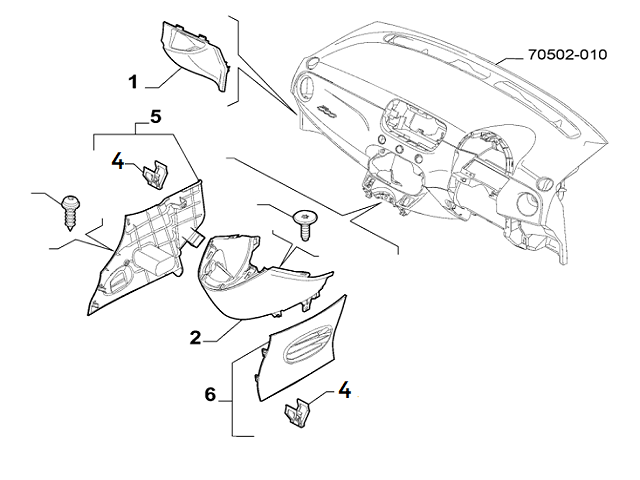 70502-010

1

5

4

2

6

4