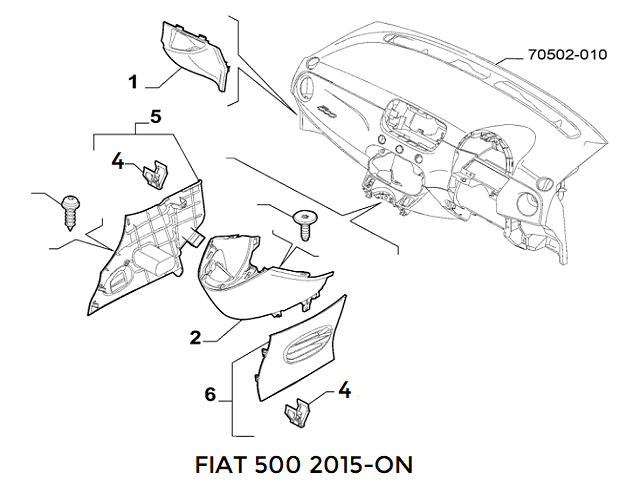 70502-010

1

5

4

2

6

4

FIAT 500 2015-ON