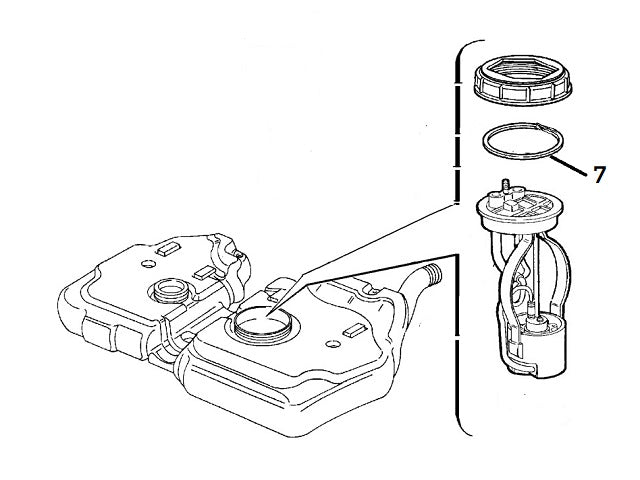 7