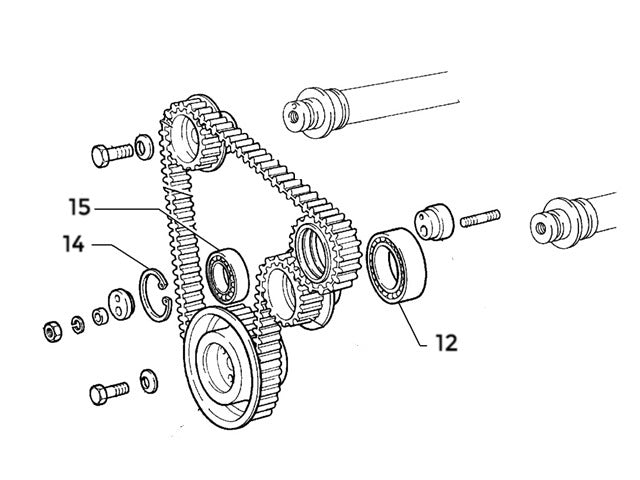 15
14
12