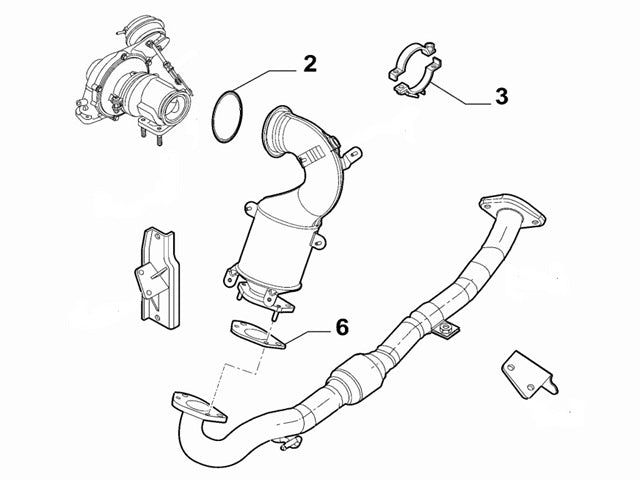 2
3
6