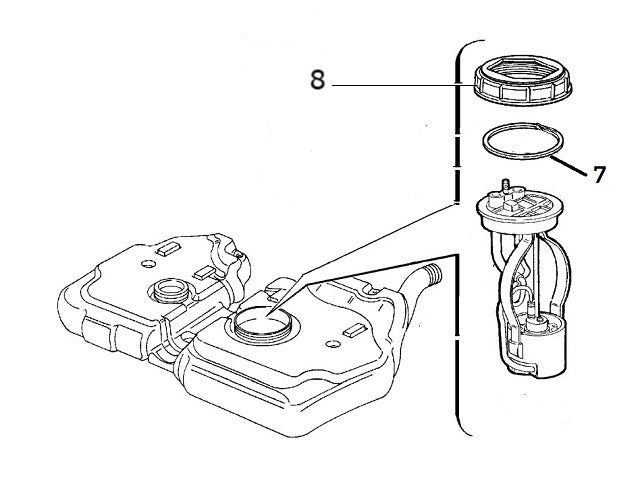 8

7