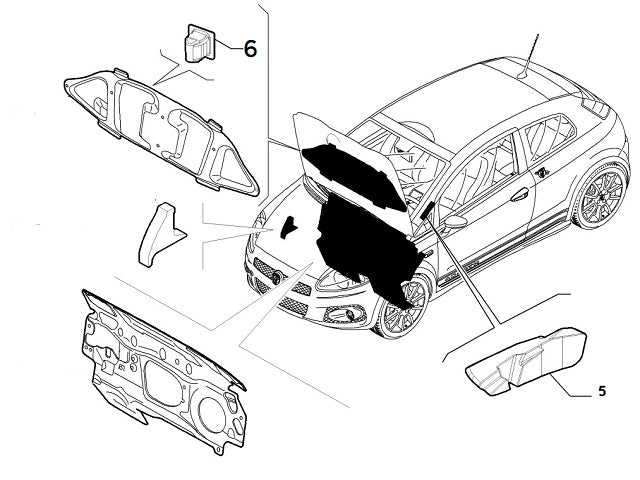 6

5