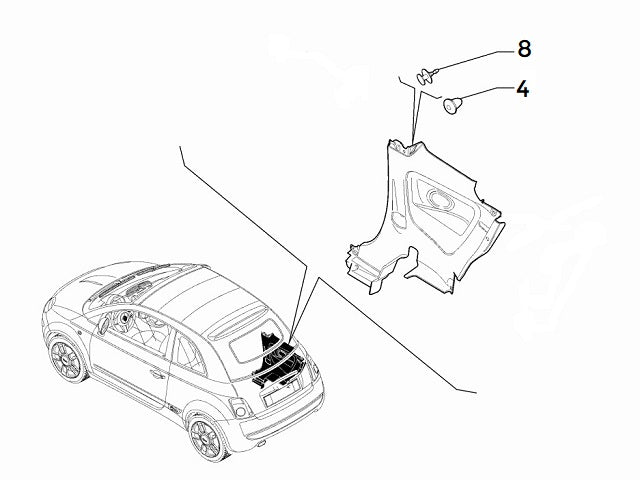 8
4