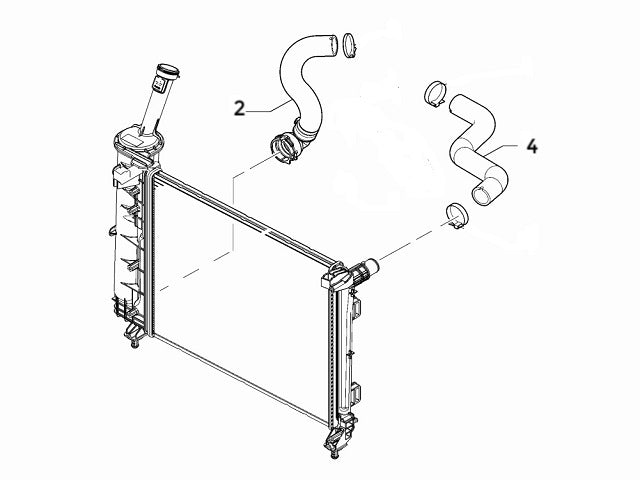 2
4