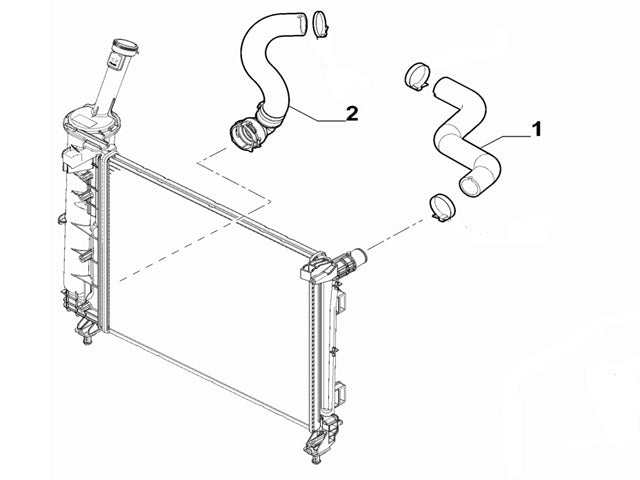 2
1