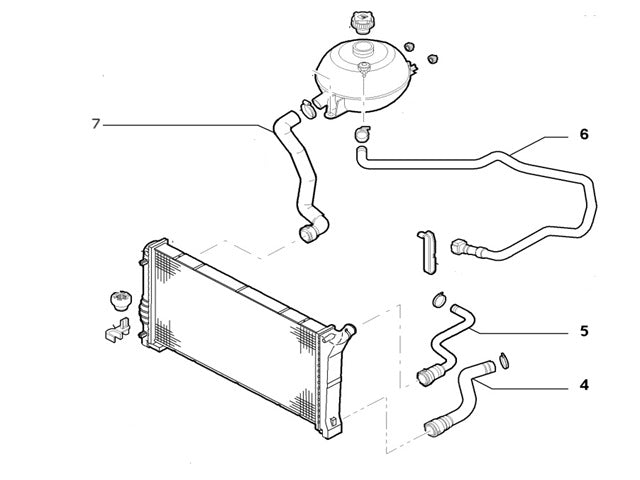 7
6
5
4