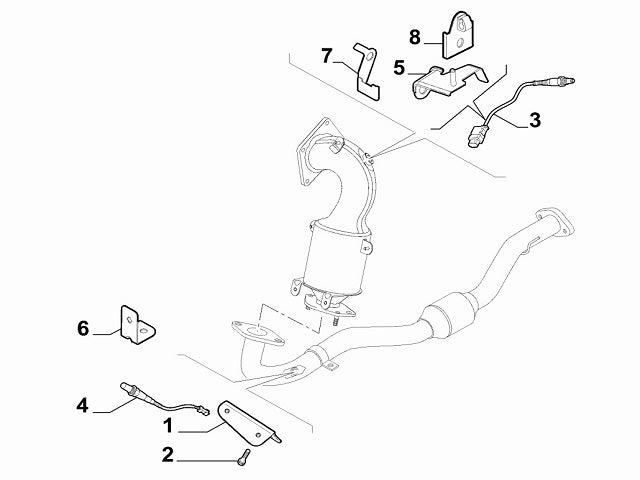 8
7
5
3
6
4
1
2