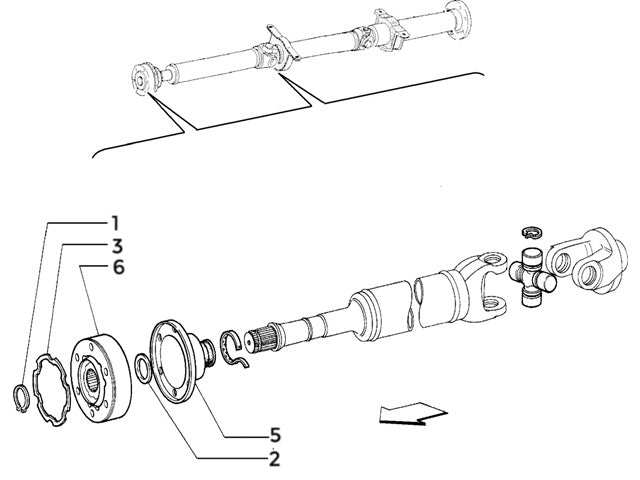 1
3
6
5
2