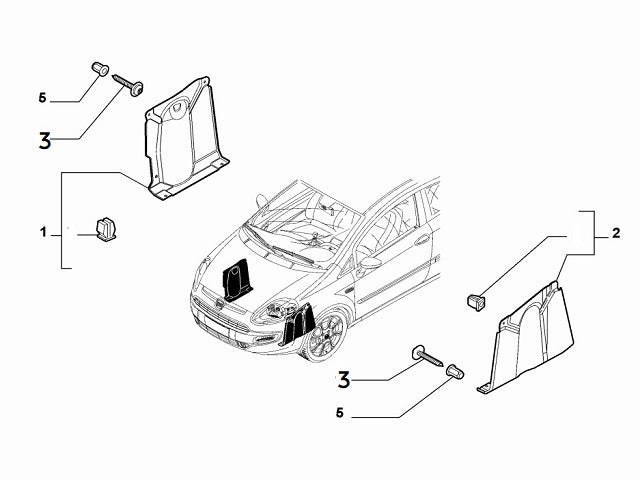 5
3
1
2
3
5