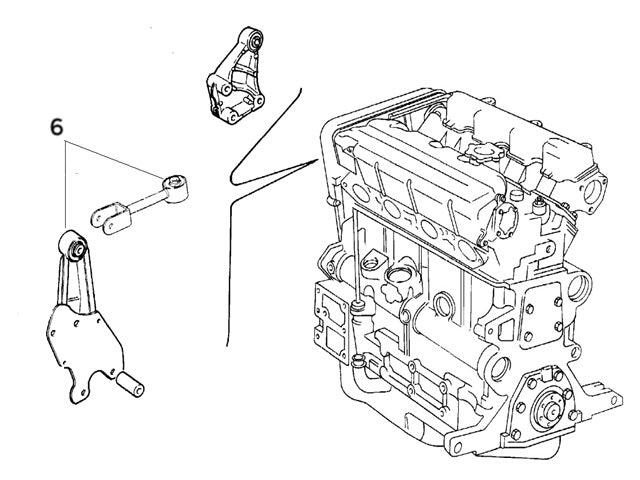 6