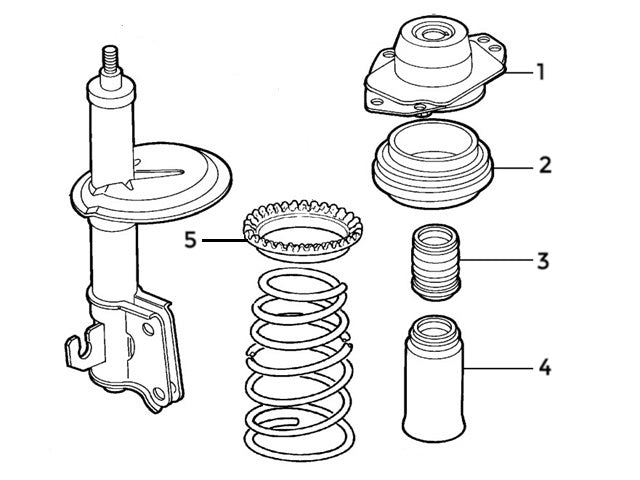 1
2
5
3
4