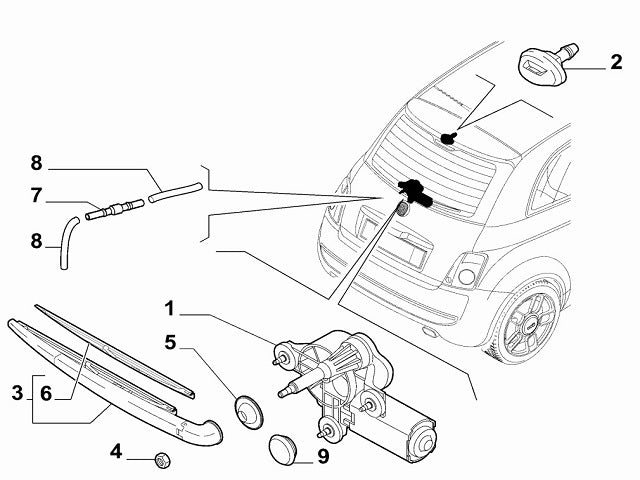 2
8
7
8
1
5
3
6
4
9