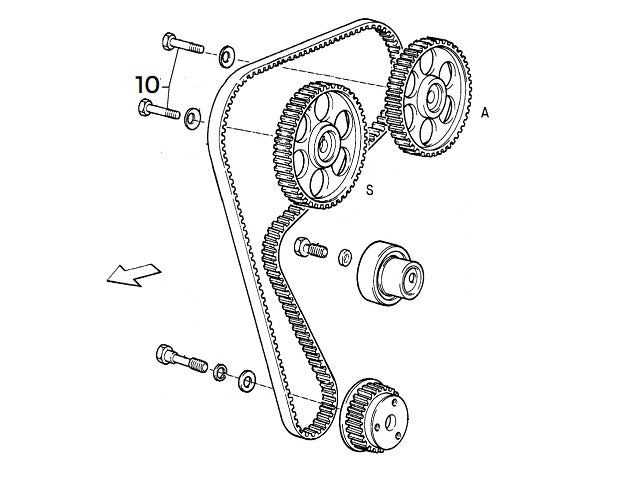 10
A
S