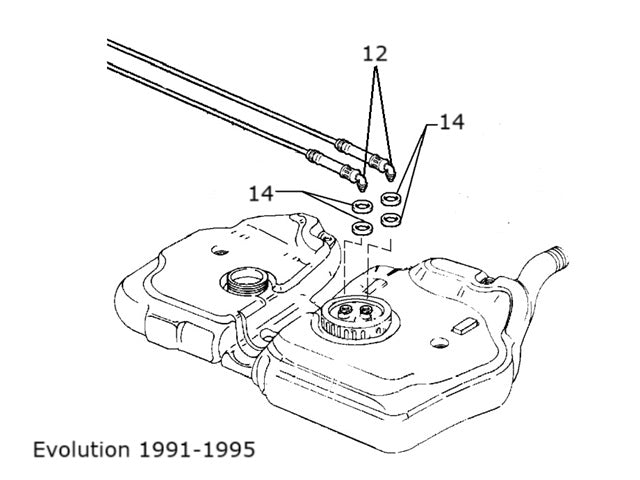 12
14
14
Evolution 1991-1995