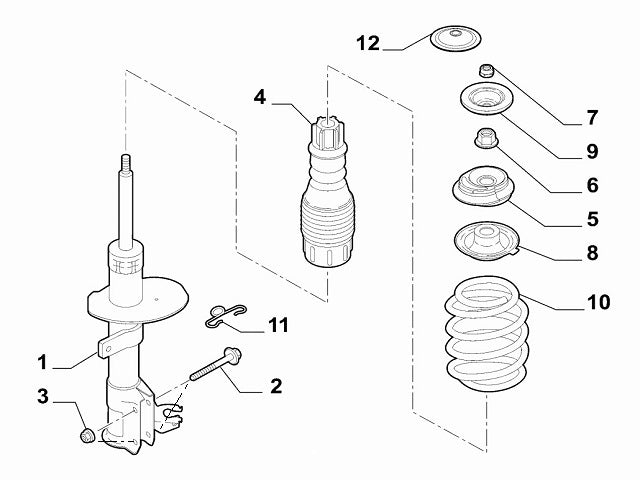 12
4
7
9
6
5
8
10
11
1
2
3