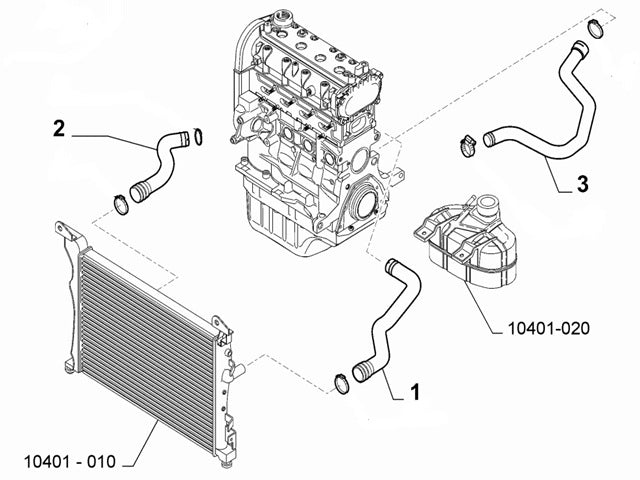 2

3

10401-020

1

10401 - 010