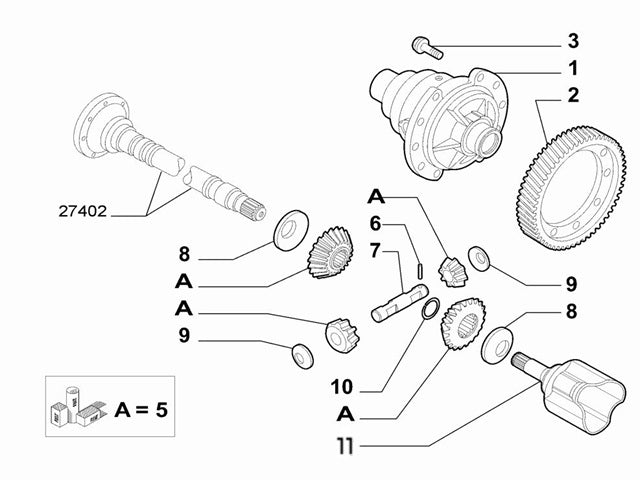 3
1
2
27402
A
6
7
8
A
A
9
9
8
10
A
11
A = 5