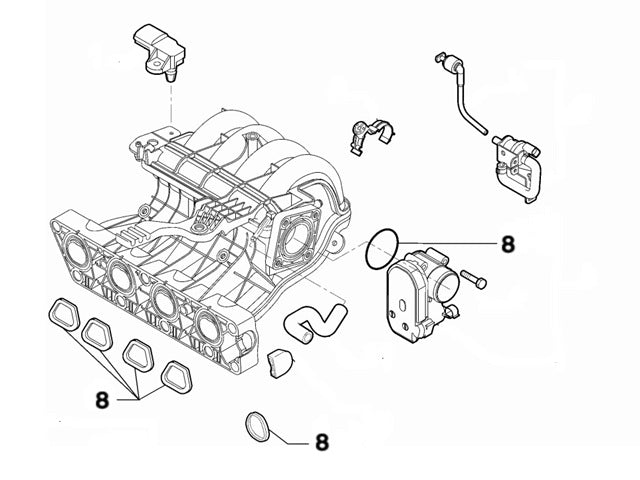 8

8

8