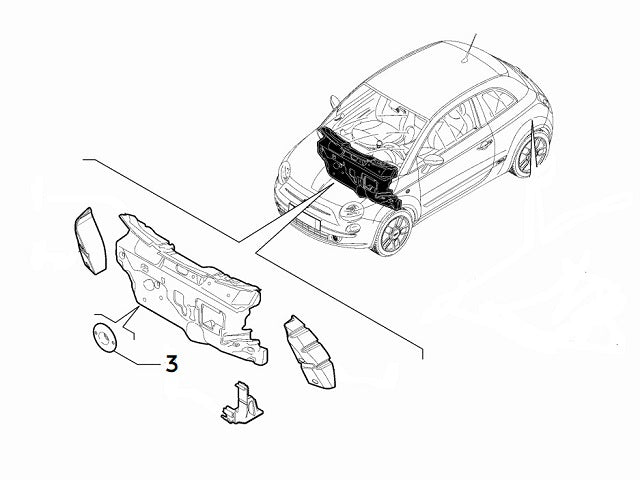 3