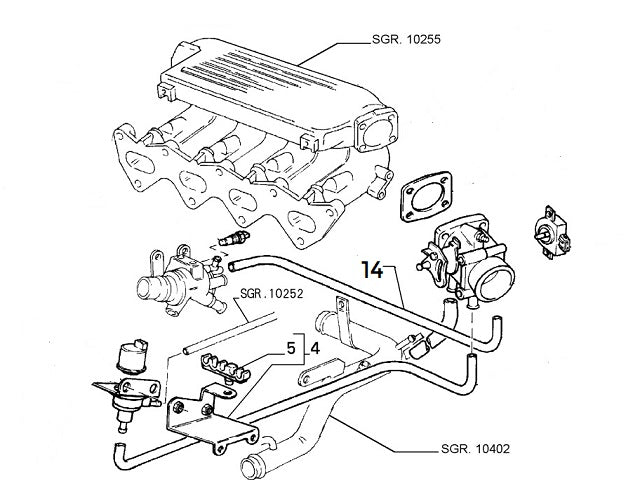 SGR. 10255

14

SGR. 10252

5

4

SGR. 10402