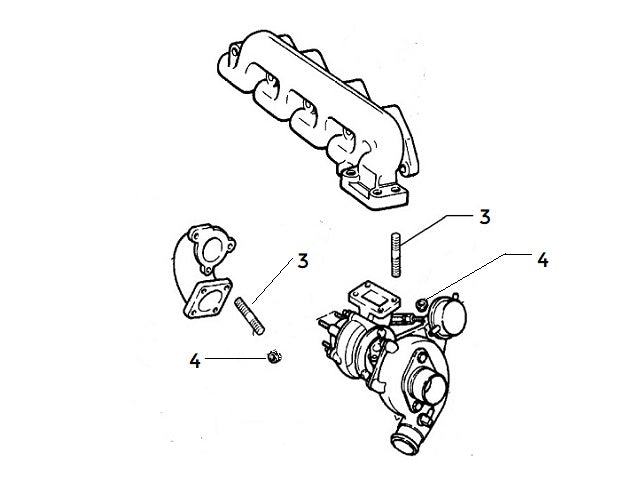 3

4

3

4