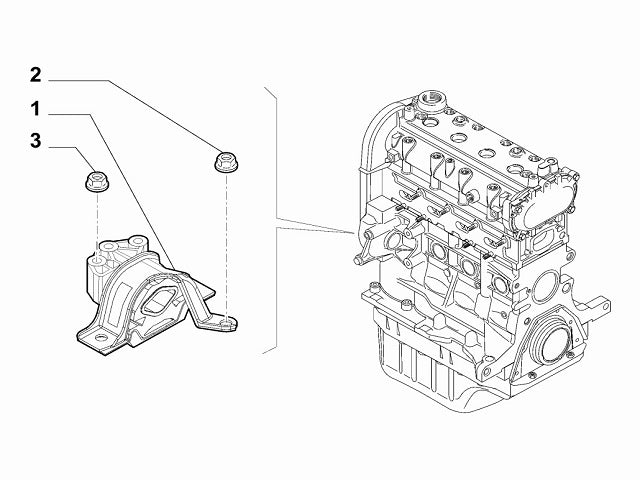 2
1
3