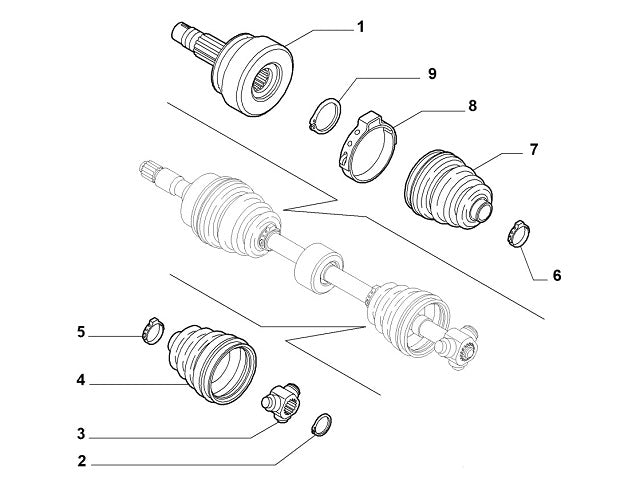 1
9
8
7
6
5
4
3
2