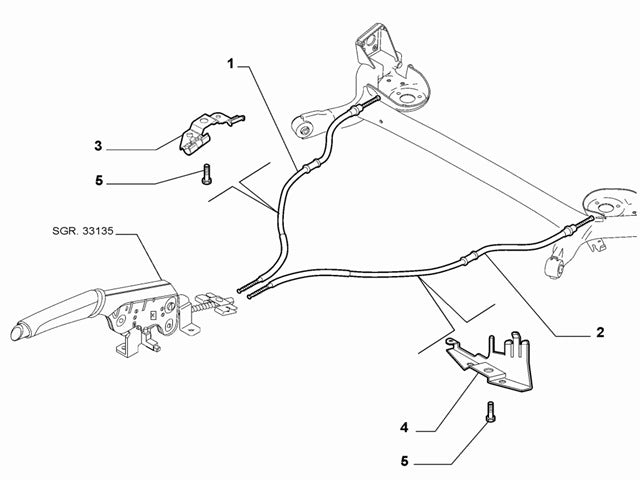 1
3
5
SGR. 33135
2
4
5