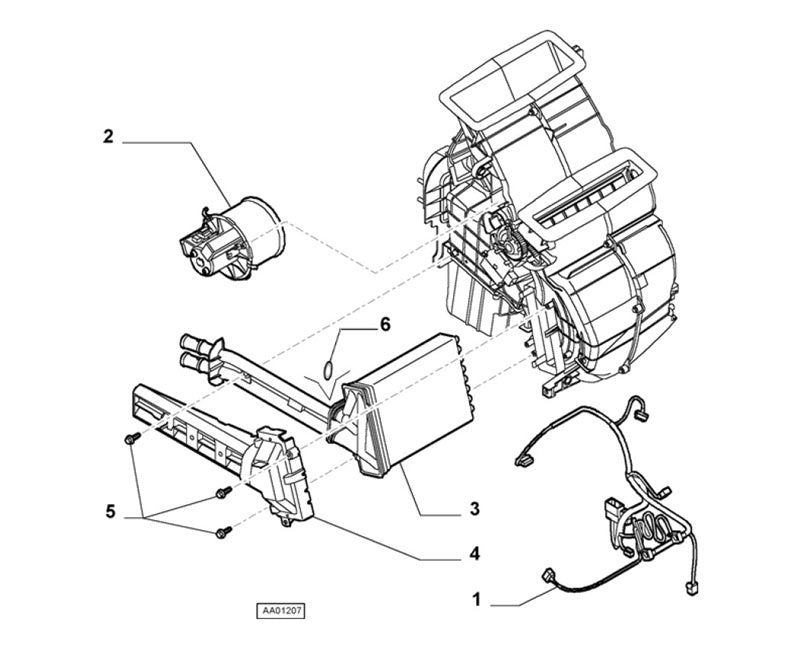 2
6
5
3
4
1
AA01207