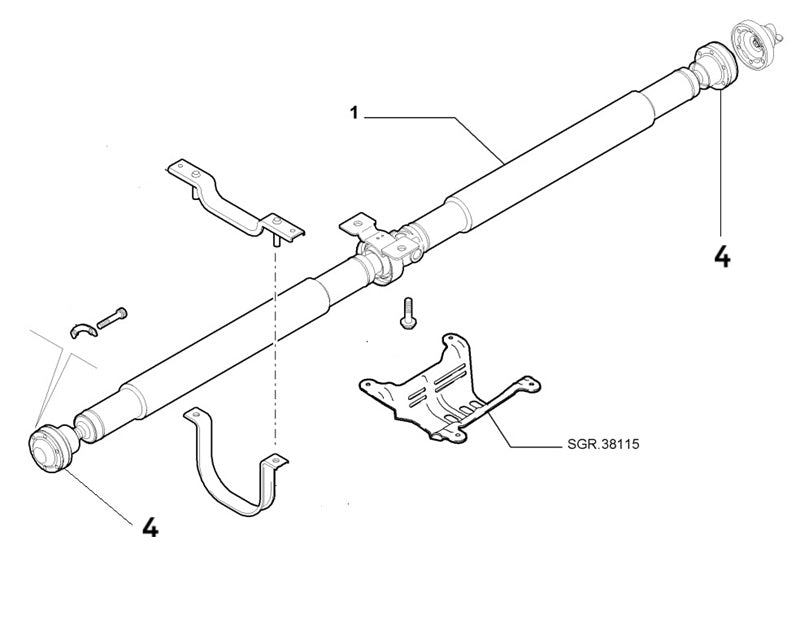 1

4

SGR.38115

4