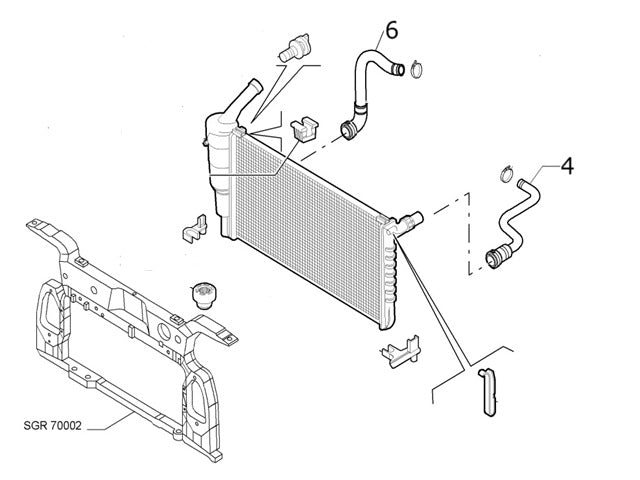 6

4

SGR 70002