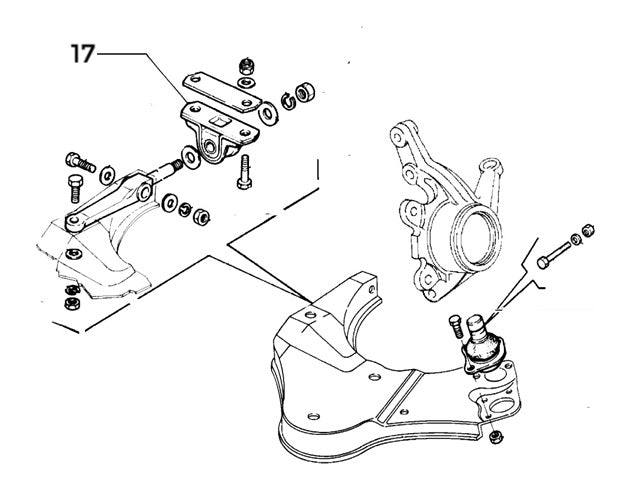 17