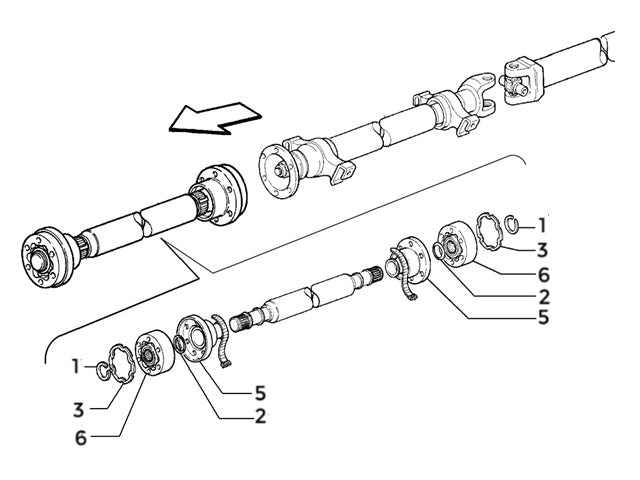 1
3
6
2
5
1
3
6
5
2