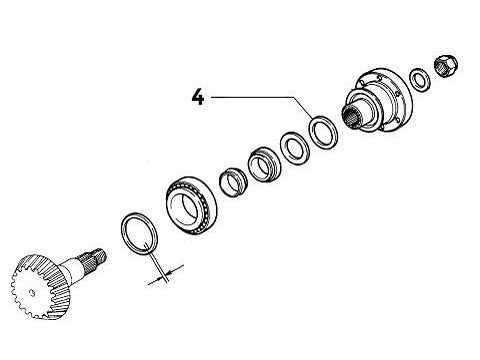 4