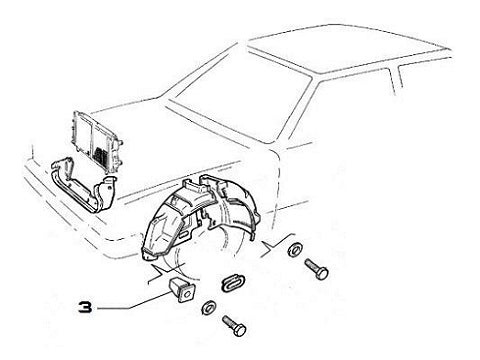 3