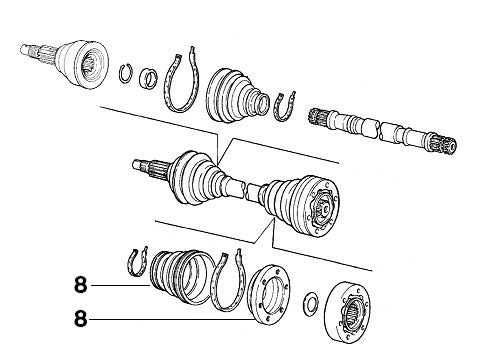 8
8