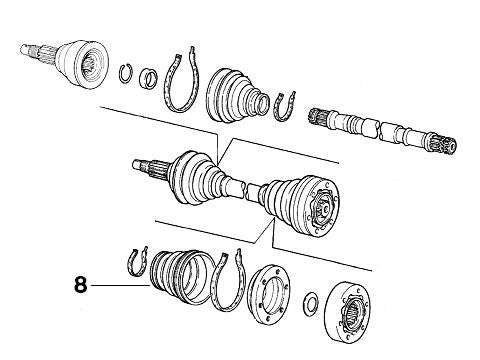 8