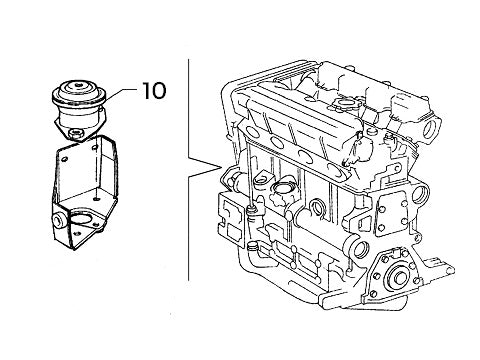 10