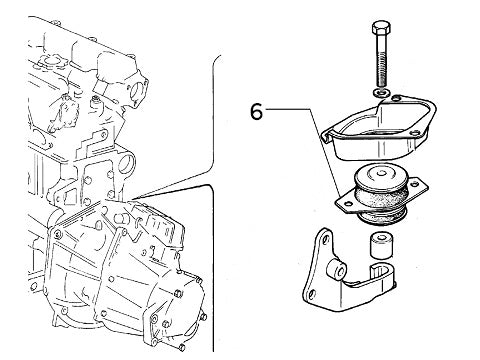 6