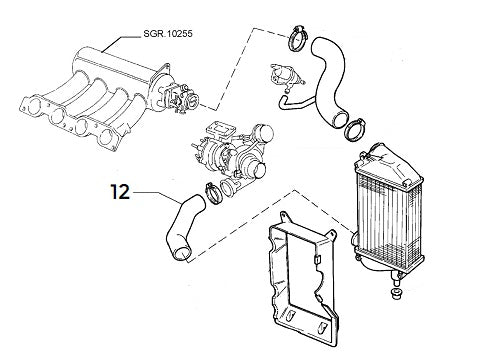 SGR.10255

12